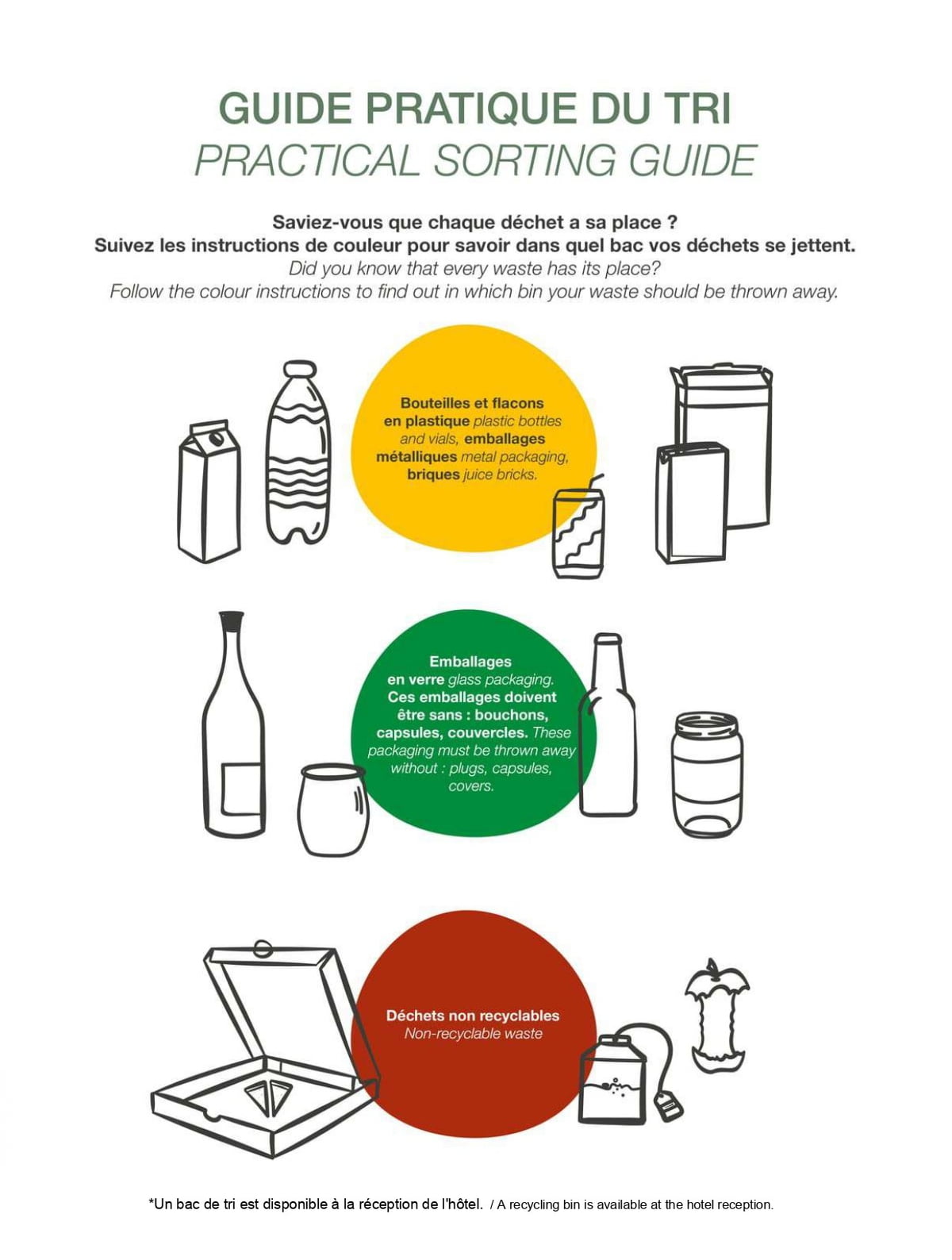 GUIDE PRATIQUE DU TRI
PRACTICAL SORTING GUIDE

Saviez-vous que chaque déchet a sa place ?
Suivez les instructions de couleur pour savoir dans quel bac vos déchets se jettent.
Did you know that every waste has its place?
Follow the colour instructions to find out in which bin your waste should be thrown away.

Bouteilles et flacons en plastique plastic bottles and vials, emballages métalliques metal packaging, briques juice bricks.

Emballages en verre glass packaging. Ces emballages doivent être sans : bouchons, capsules, couvercles. These packaging must be thrown away without : plugs, capsules, covers.

Déchets non recyclables
Non-recyclable waste

*Un bac de tri est disponible à la réception de l'hôtel. / A recycling bin is available at the hotel reception.